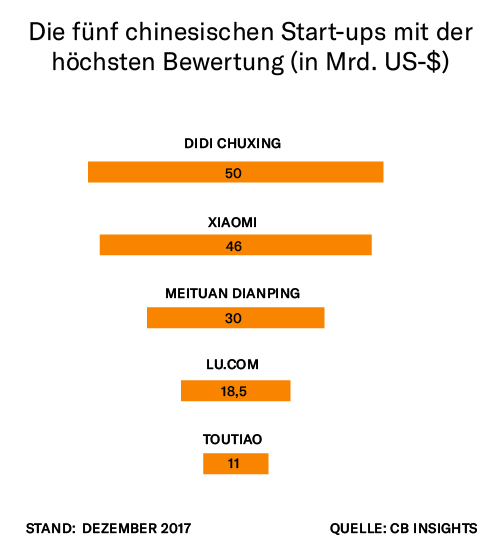 Die fünf chinesischen Start-ups mit der höchsten Bewertung (in Mrd. US-$)

DIDI CHUXING
50

XIAOMI
46

MEITUAN DIANPING
30

LU.COM
18,5

TOUTIAO
11

STAND: DEZEMBER 2017

QUELLE: CB INSIGHTS