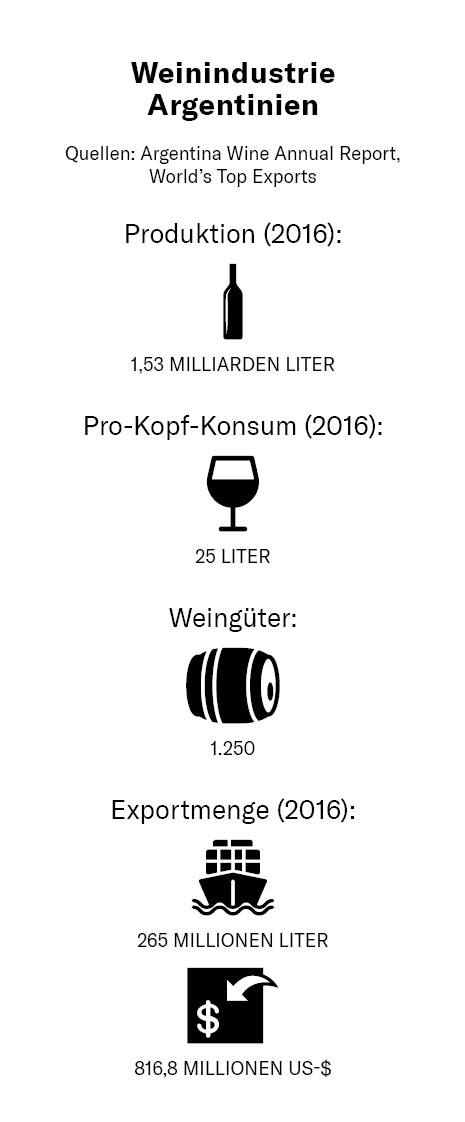 Weinindustrie Argentinien

Quellen: Argentina Wine Annual Report, World's Top Exports

Produktion (2016):

1,53 MILLIARDEN LITER

Pro-Kopf-Konsum (2016):

25 LITER

Weingüter:

1.250

Exportmenge (2016):

265 MILLIONEN LITER

$

816,8 MILLIONEN US-$