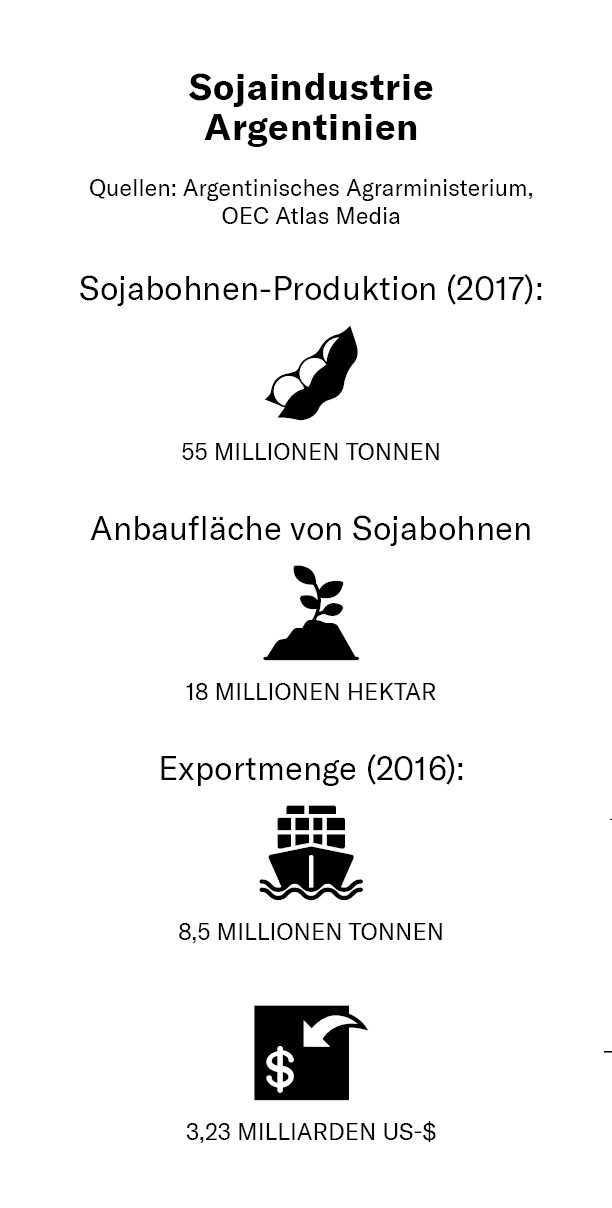 Sojaindustrie
Argentinien

Quellen: Argentinisches Agrarministerium, OEC Atlas Media

Sojabohnen-Produktion (2017):

55 MILLIONEN TONNEN

Anbaufläche von Sojabohnen

18 MILLIONEN HEKTAR

Exportmenge (2016):

8,5 MILLIONEN TONNEN

$

3,23 MILLIARDEN US-$