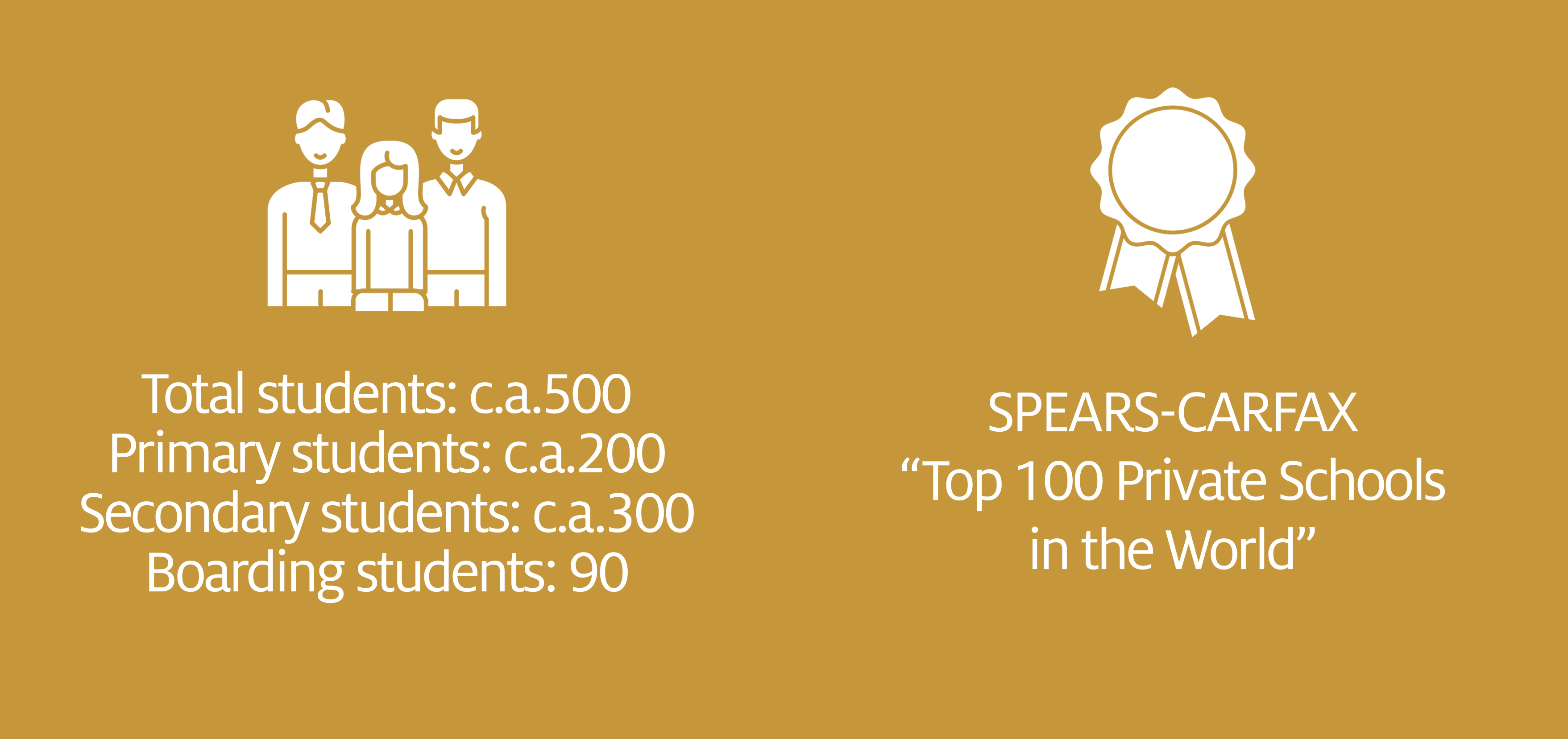 Total students: c.a.500
Primary students: c.a.200
Secondary students: c.a.300
Boarding students: 90

SPEARS-CARFAX
“Top 100 Private Schools in the World”