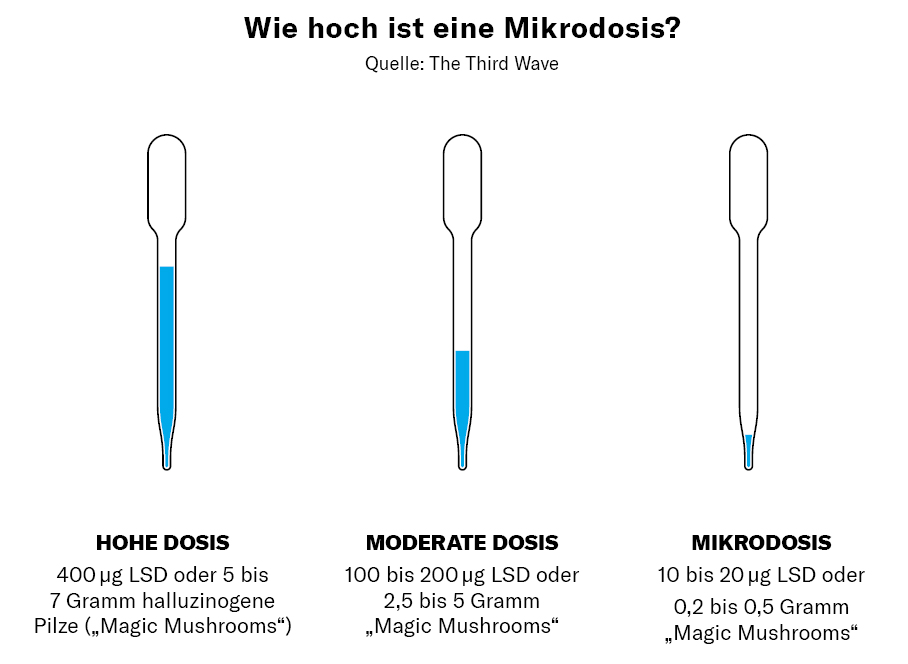 Wie hoch ist eine Mikrodosis?
Quelle: The Third Wave

HOHE DOSIS
400 µg LSD oder 5 bis 7 Gramm halluzinogene Pilze („Magic Mushrooms“)

MODERATE DOSIS
100 bis 200 µg LSD oder 2,5 bis 5 Gramm „Magic Mushrooms“

MIKRODOSIS
10 bis 20 µg LSD oder 0,2 bis 0,5 Gramm „Magic Mushrooms“