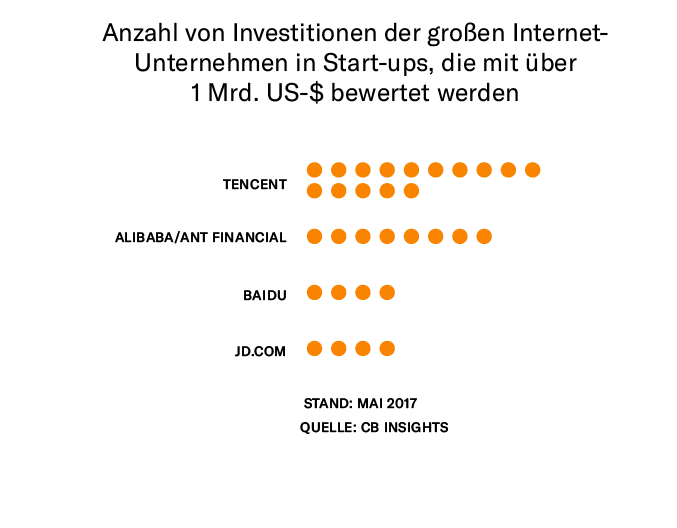 Anzahl von Investitionen der großen Internet-Unternehmen in Start-ups, die mit über 1 Mrd. US-$ bewertet werden

TENCENT

ALIBABA/ANT FINANCIAL

BAIDU

JD.COM

STAND: MAI 2017

QUELLE: CB INSIGHTS